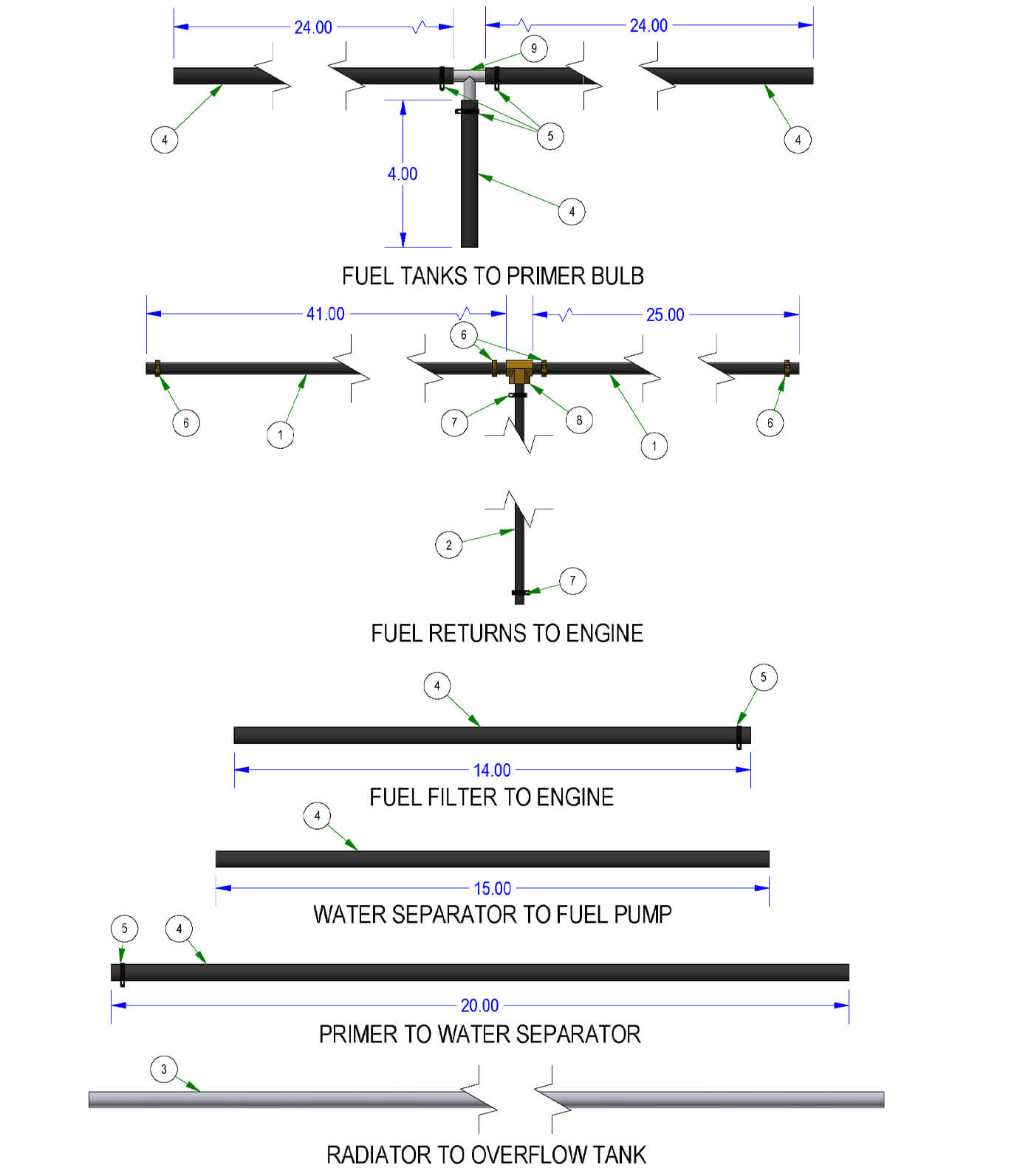 24.00
24.00
9
4
5
4
4.00
4
FUEL TANKS TO PRIMER BULB
41.00
25.00
6
6
1
7
8
1
6
2
7
FUEL RETURNS TO ENGINE
4
5
14.00
FUEL FILTER TO ENGINE
4
15.00
WATER SEPARATOR TO FUEL PUMP
5
4
20.00
PRIMER TO WATER SEPARATOR
3
RADIATOR TO OVERFLOW TANK