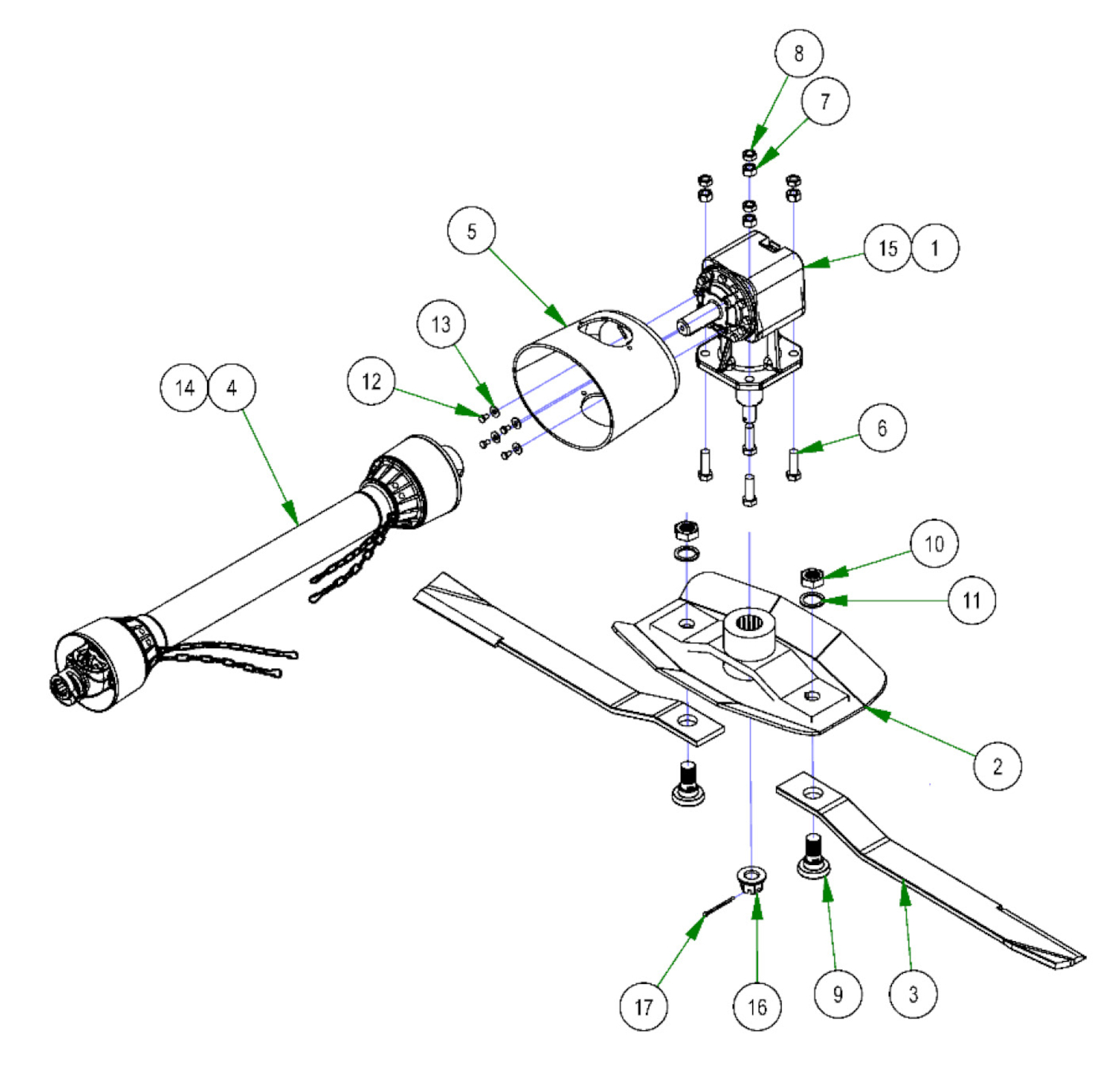 8
7
5
15
1
13
12
14
4
6
10
11
2
17
16
9
3