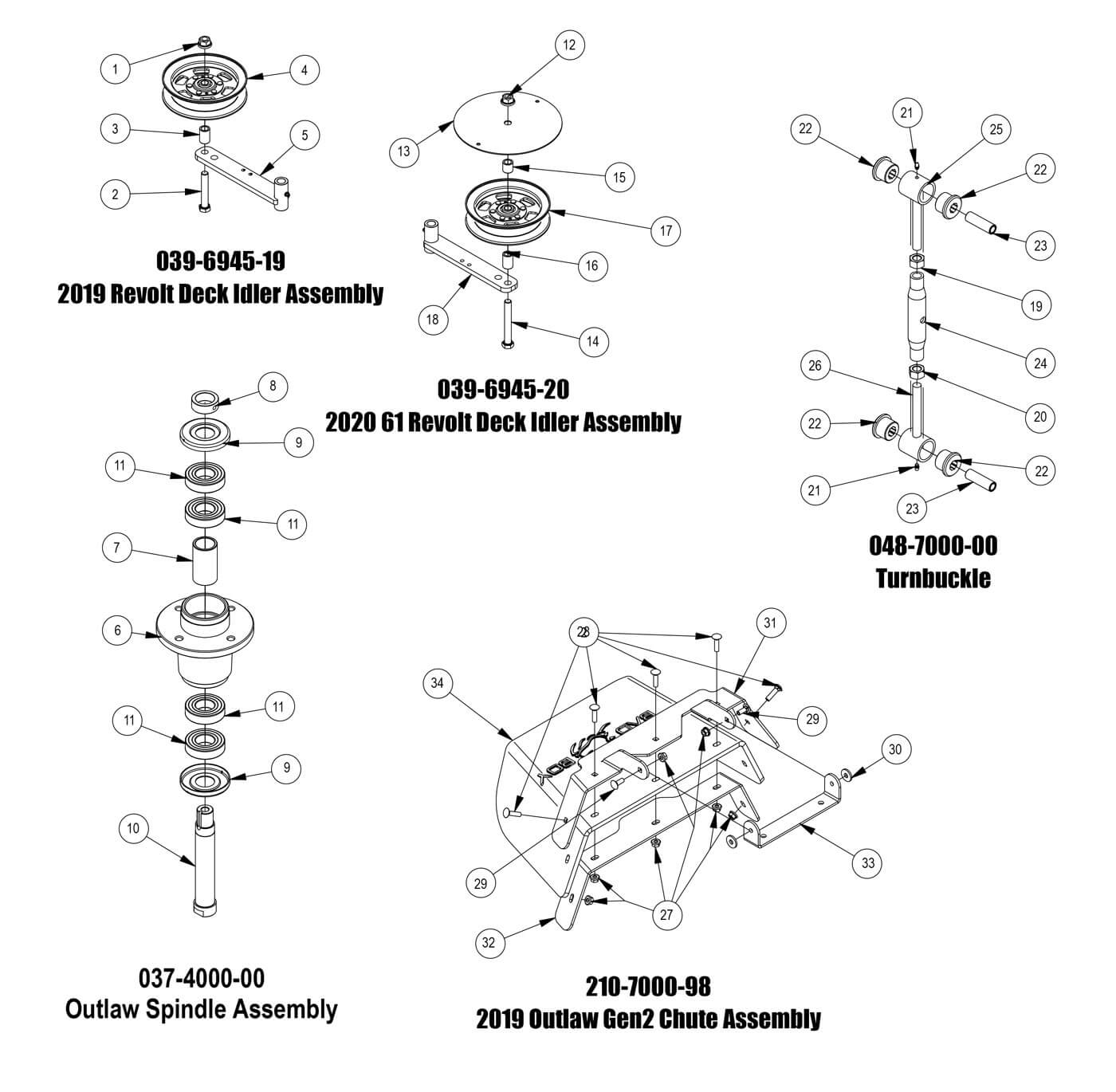 1
4
3
5
2
039-6945-19
2019 Revolt Deck Idler Assembly

12
13
15
17
16
18
14
039-6945-20
2020 61 Revolt Deck Idler Assembly

22
21
25
22
23
19
24
26
20
22
22
21
23
048-7000-00
Turnbuckle

8
9
11
11
7
6
11
11
9
10
037-4000-00
Outlaw Spindle Assembly

28
31
34
29
30
33
29
27
32
210-7000-98
2019 Outlaw Gen2 Chute Assembly