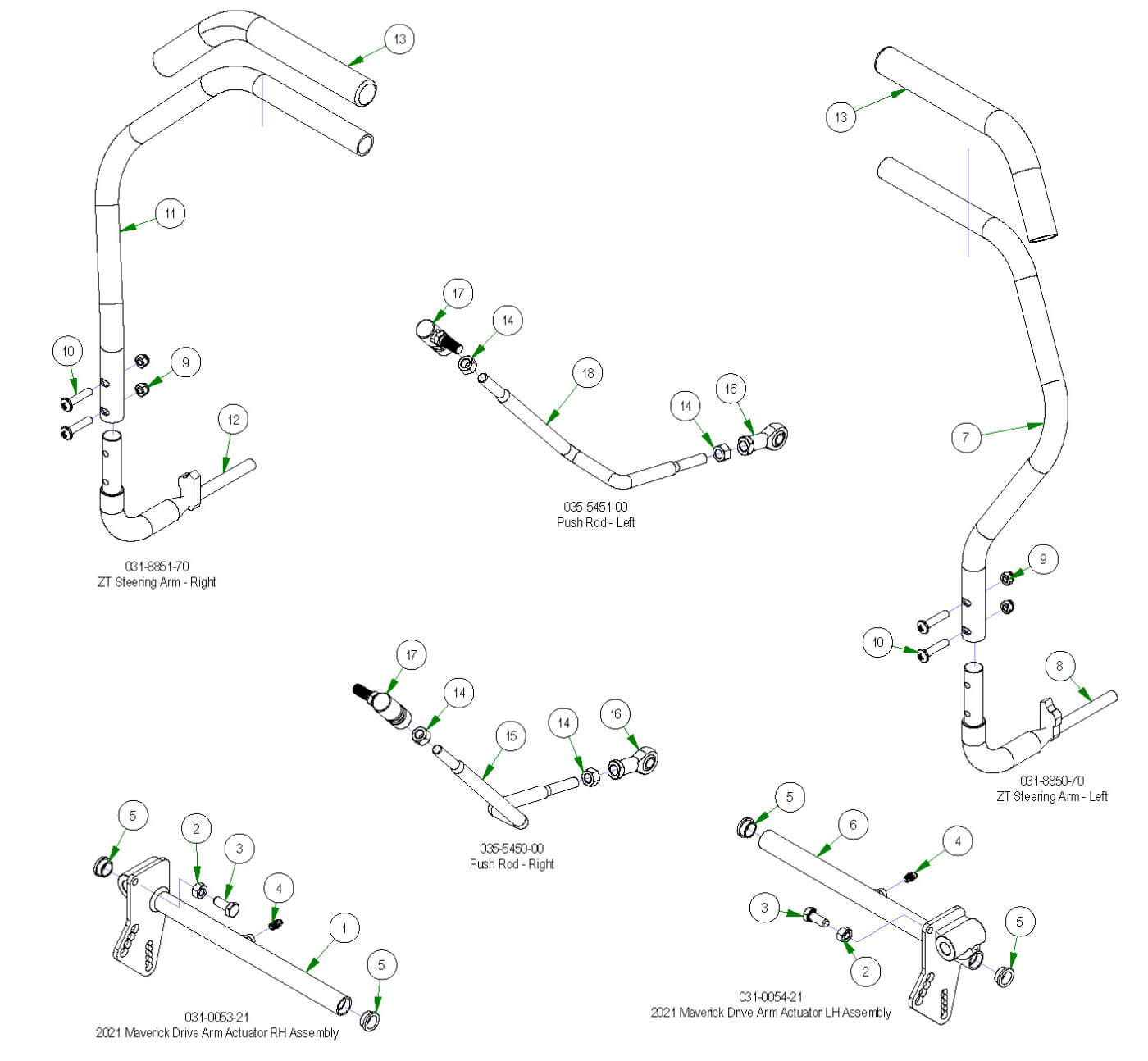 13

11

10

9

12

031-8851-70
ZT Steering Arm - Right

17

14

18

14

16

035-5451-00
Push Rod - Left

13

7

9

10

8

031-8850-70
ZT Steering Arm - Left

17

14

15

14

16

035-5450-00
Push Rod - Right

5

2

3

4

1

5

031-0053-21
2021 Maverick Drive Arm Actuator RH Assembly

5

6

4

3

2

5

031-0054-21
2021 Maverick Drive Arm Actuator LH Assembly