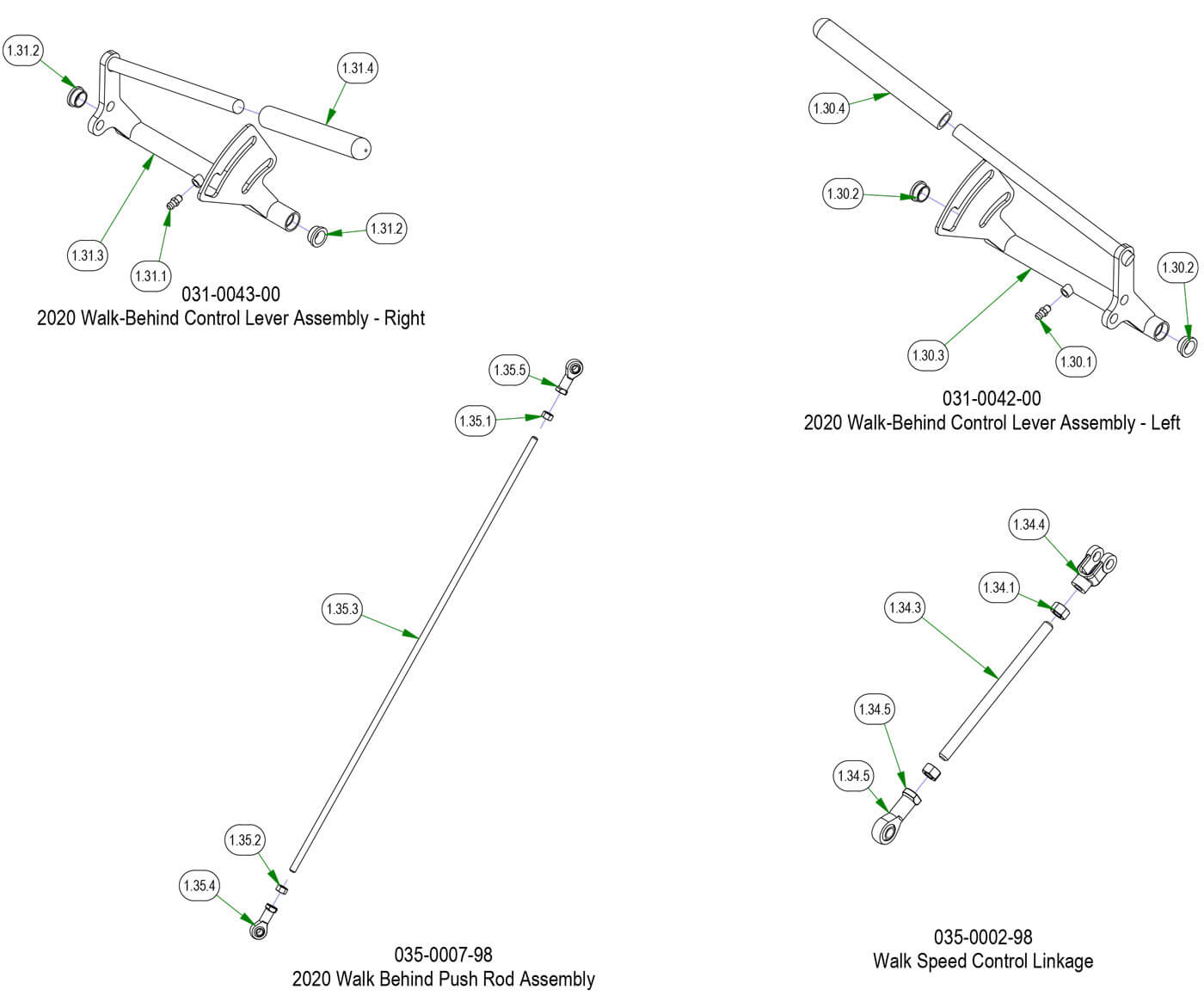 1.31.2

1.31.4

1.31.3

1.31.1

1.31.2

031-0043-00
2020 Walk-Behind Control Lever Assembly - Right

1.30.4

1.30.2

1.30.2

1.30.3

1.30.1

031-0042-00
2020 Walk-Behind Control Lever Assembly - Left

1.35.5

1.35.1

1.35.3

1.35.2

1.35.4

035-0007-98
2020 Walk Behind Push Rod Assembly

1.34.4

1.34.1

1.34.3

1.34.5

1.34.5

035-0002-98
Walk Speed Control Linkage