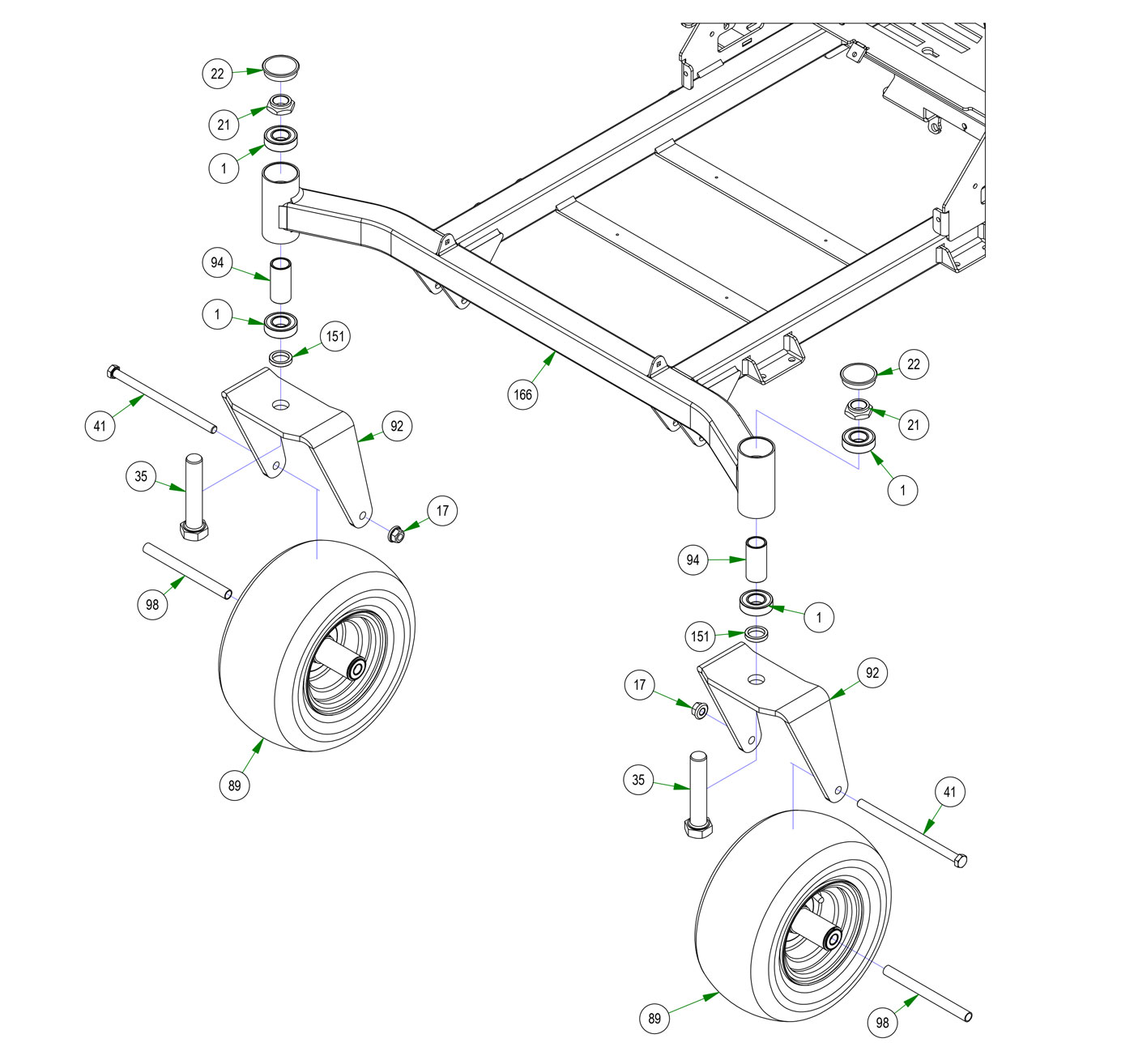 22
21
1
94
1
151
41
92
35
17
98
89
166
22
21
1
94
1
151
17
92
35
41
89
98