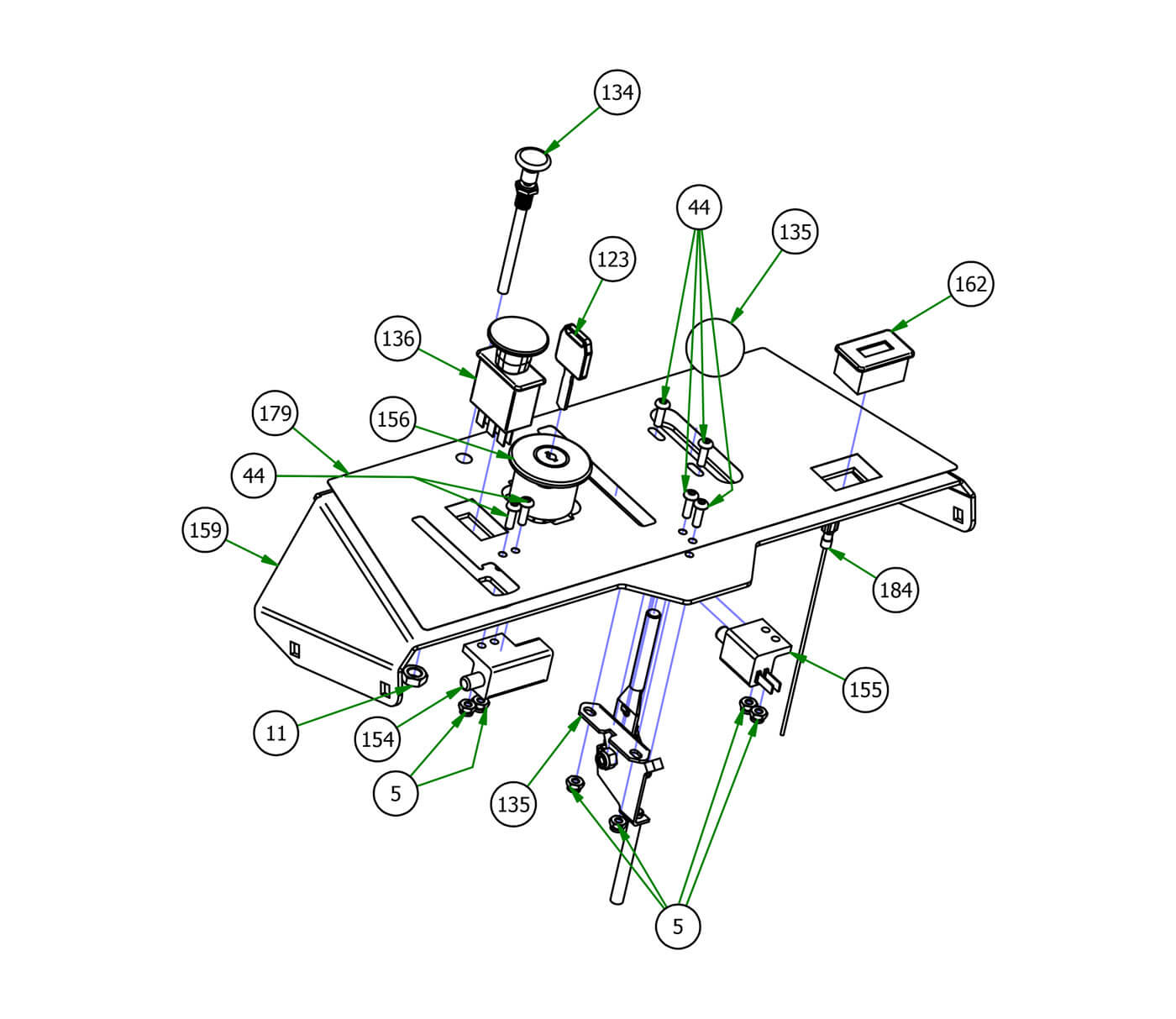 134
44
135
123
162
136
179
156
44
159
184
155
11
154
5
135
5