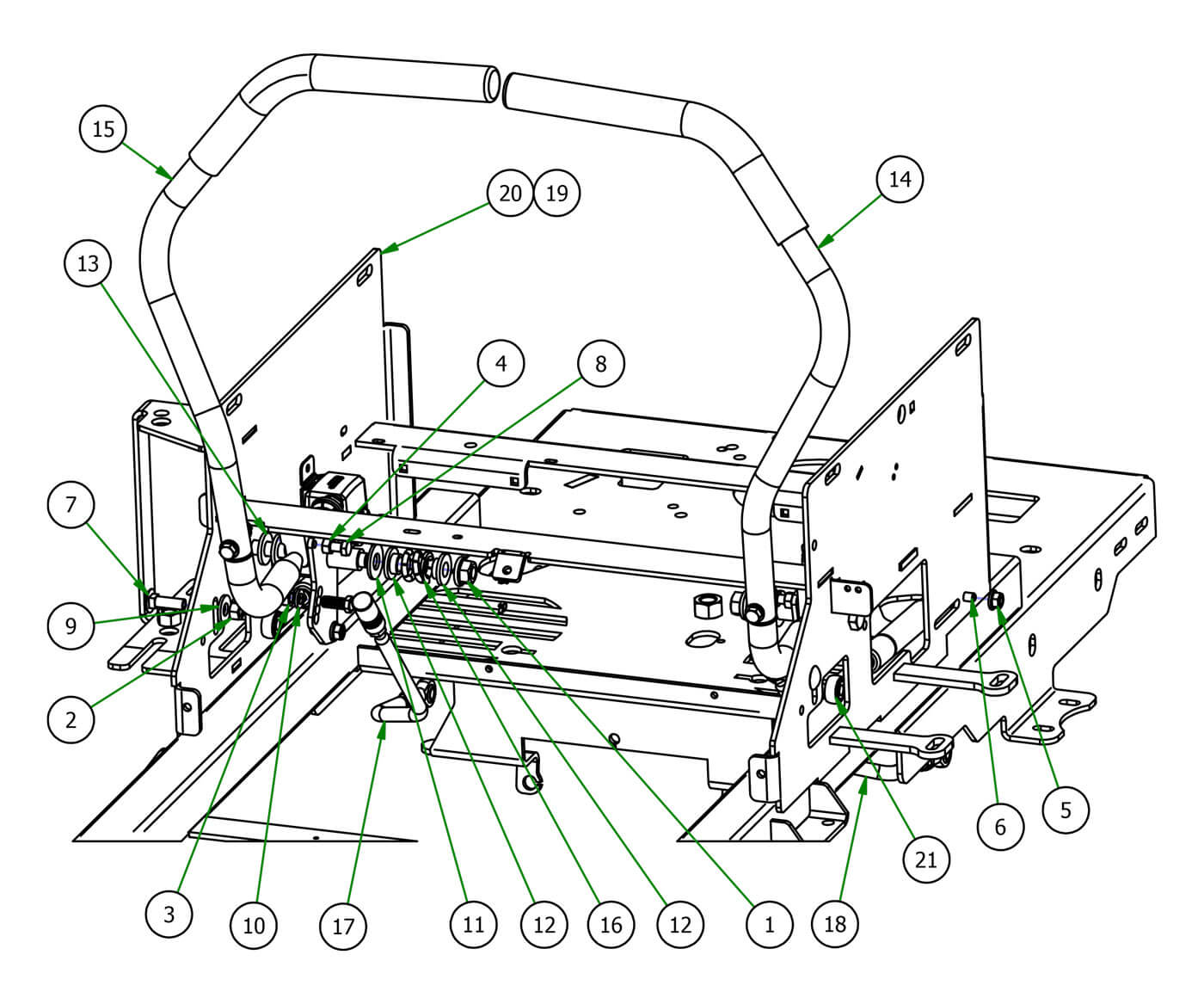 15
20 19
14
13
4
8
7
9
2
6
5
21
3
10
17
11
12
16
12
1
18