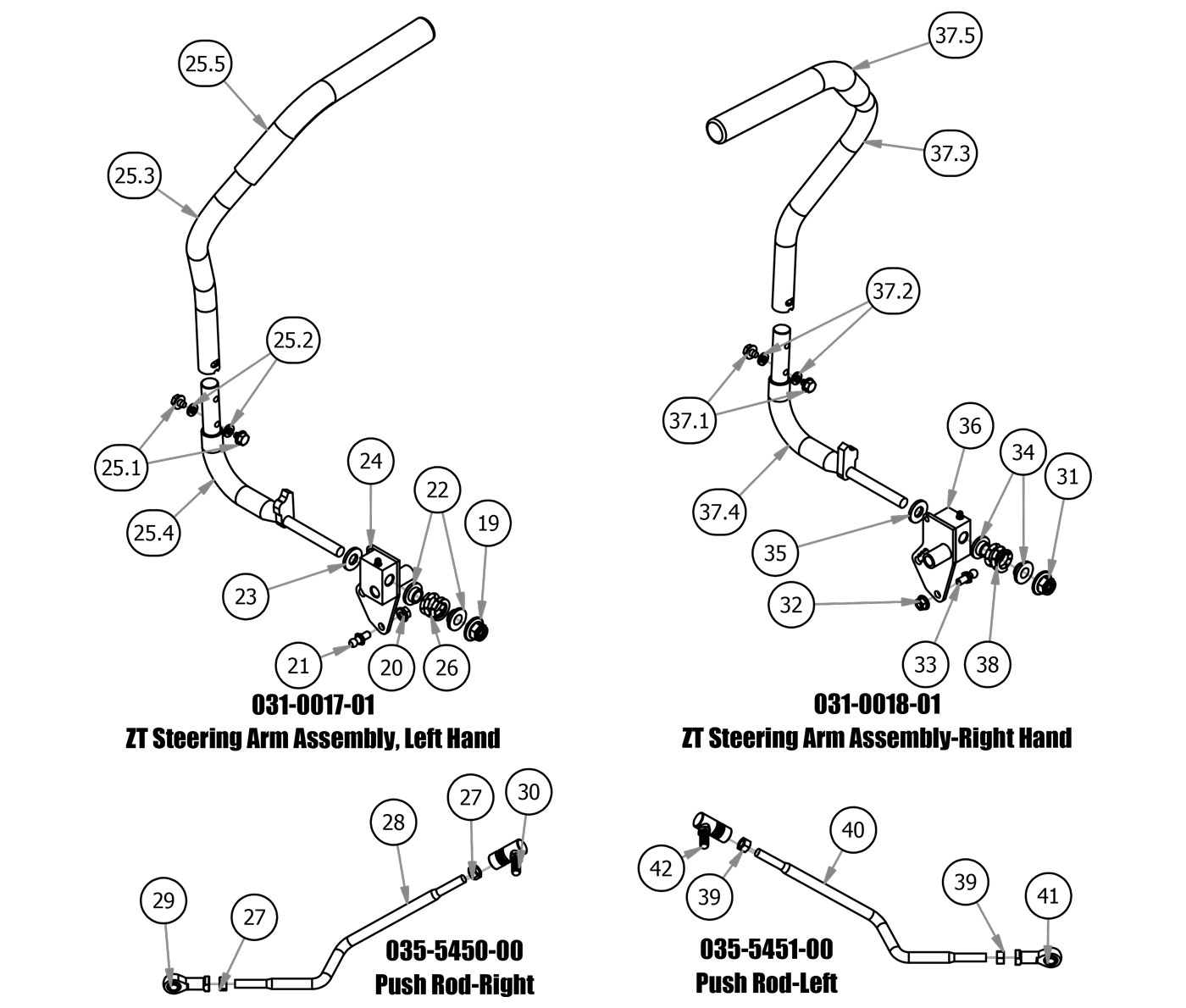 25.5
25.3
25.2
25.1
25.4
24
22
19
23
21
20
26
031-0017-01
ZT Steering Arm Assembly, Left Hand

37.5
37.3
37.2
37.1
36
34
31
37.4
35
32
33
38
031-0018-01
ZT Steering Arm Assembly-Right Hand

27
30
28
29
27
035-5450-00
Push Rod-Right

40
42
39
39
41
035-5451-00
Push Rod-Left