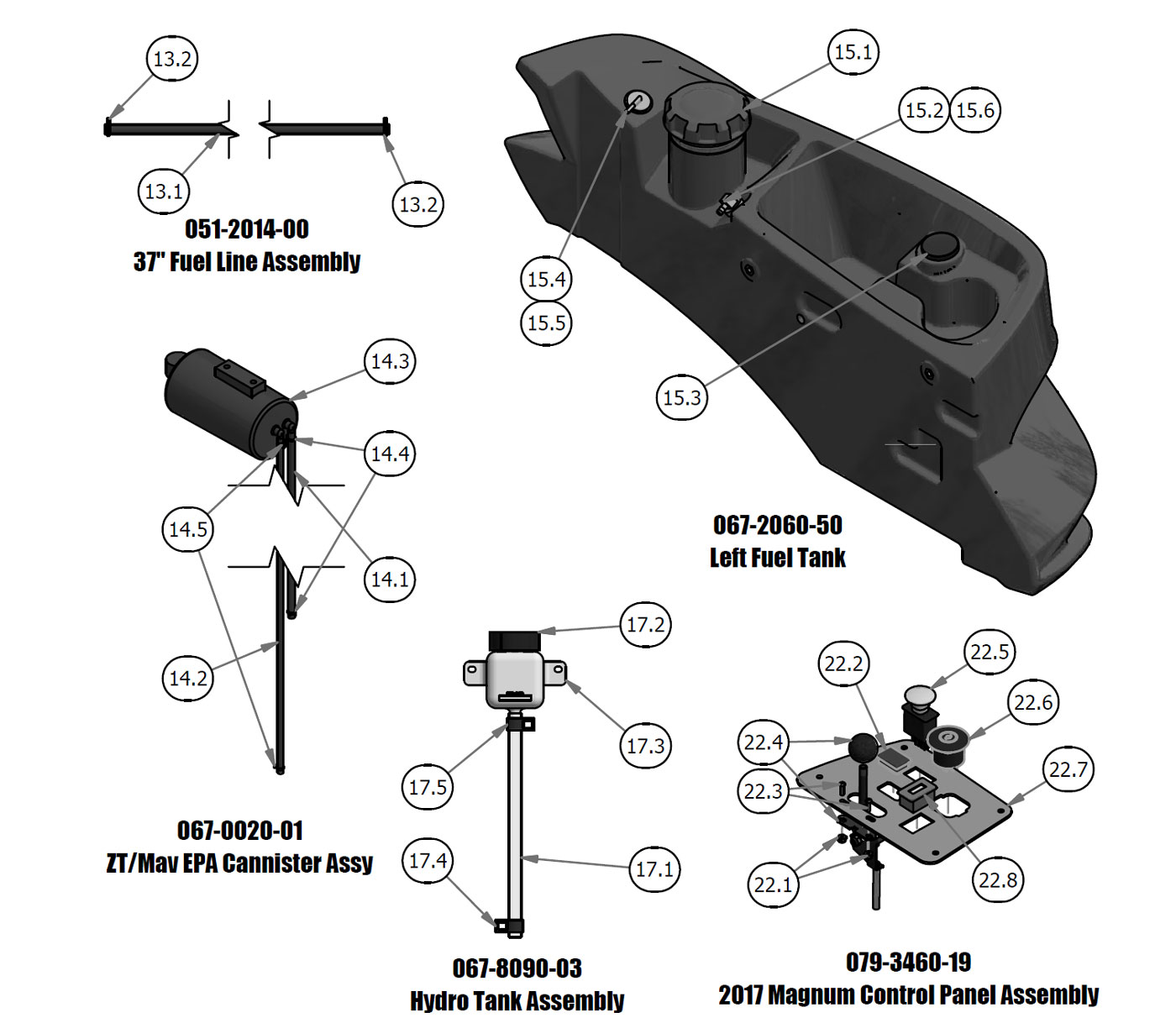 13.2

13.1

13.2

051-2014-00
37" Fuel Line Assembly

15.1

15.2 15.6

15.4

15.5

15.3

067-2060-50
Left Fuel Tank

14.3

14.4

14.5

14.1

14.2

067-0020-01
ZT/Mav EPA Cannister Assy

17.2

17.3

17.5

17.4

17.1

067-8090-03
Hydro Tank Assembly

22.2

22.5

22.6

22.4

22.7

22.3

22.1

22.8

079-3460-19
2017 Magnum Control Panel Assembly