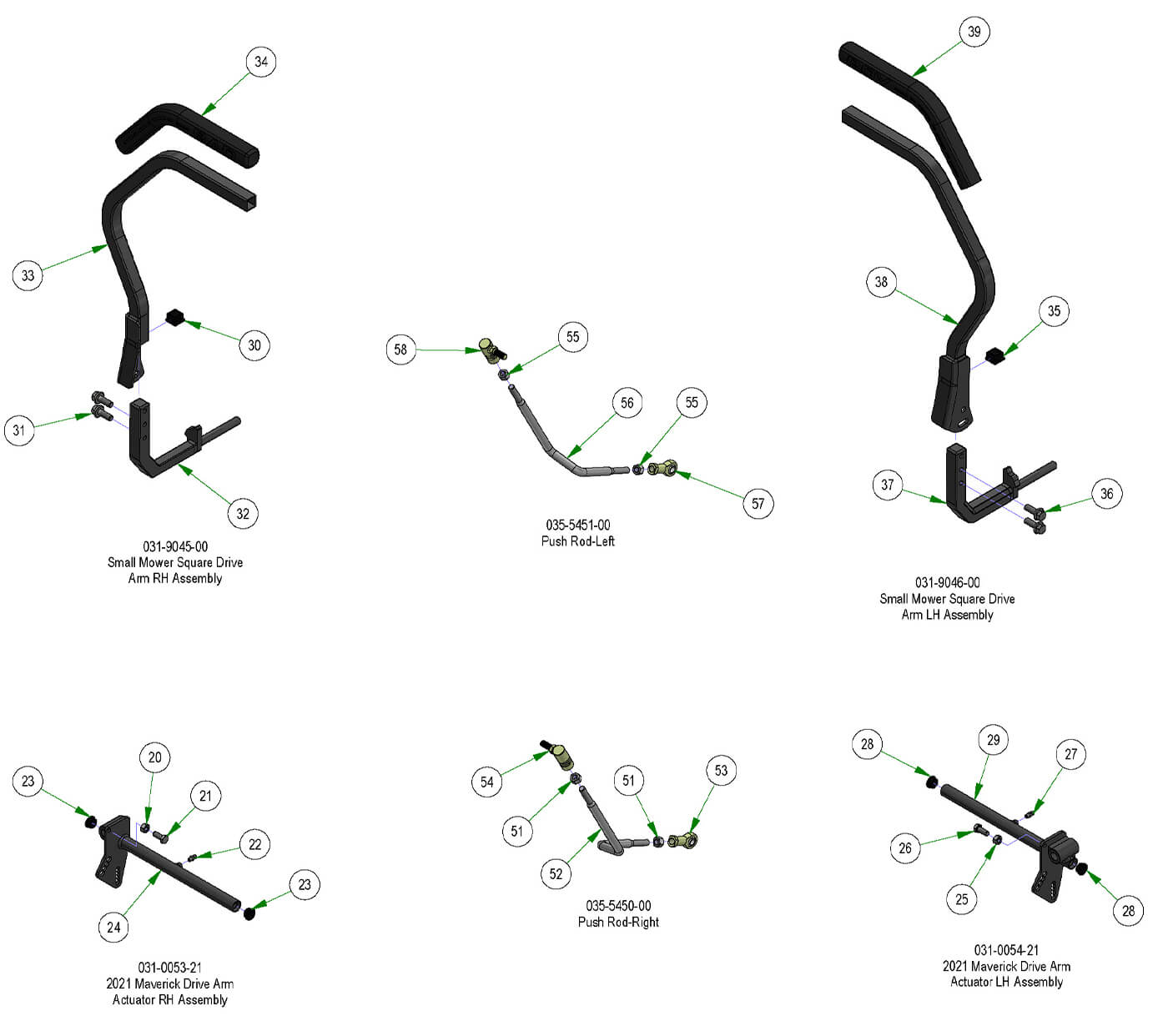 34

33

30

31

32

031-9045-00
Small Mower Square Drive
Arm RH Assembly

58

55

56

55

57

035-5451-00
Push Rod-Left

39

38

35

37

36

031-9046-00
Small Mower Square Drive
Arm LH Assembly

23

20

21

22

23

24

031-0053-21
2021 Maverick Drive Arm
Actuator RH Assembly

54

51

51

53

52

035-5450-00
Push Rod-Right

28

29

27

26

25

28

031-0054-21
2021 Maverick Drive Arm
Actuator LH Assembly