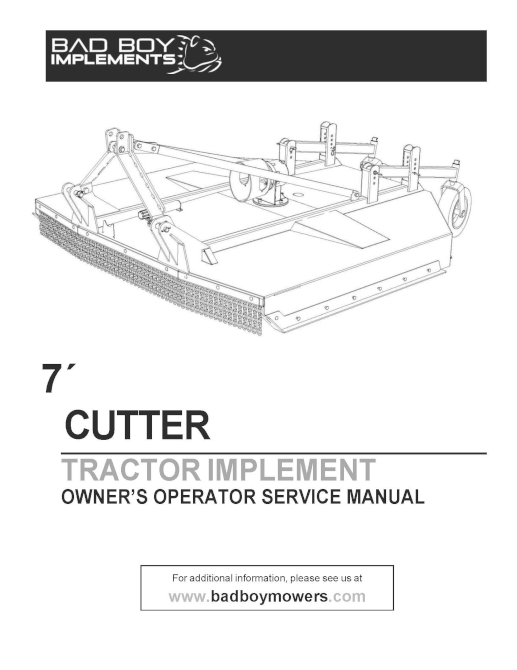 BAD BOY IMPLEMENTS

7´

CUTTER

TRACTOR IMPLEMENT

OWNER'S OPERATOR SERVICE MANUAL

For additional information, please see us at

www.badboymowers.com