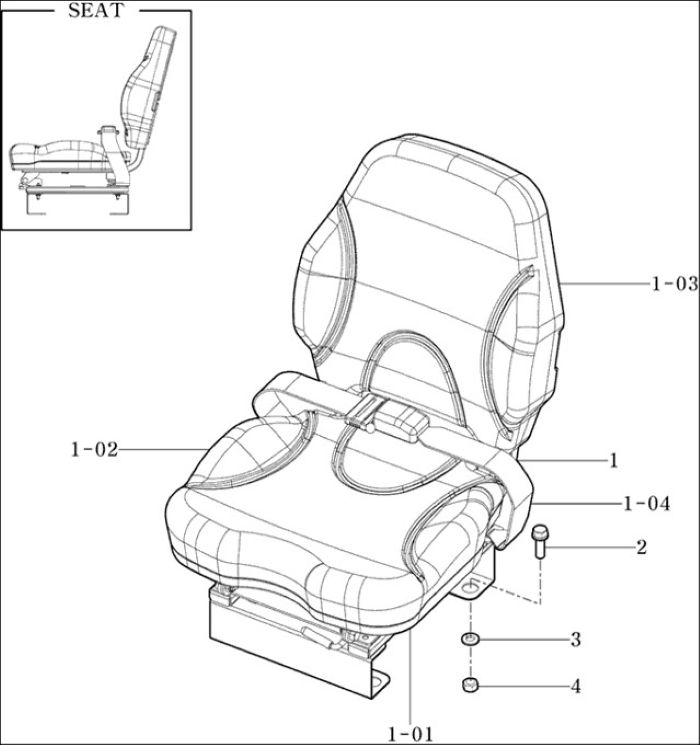 SEAT

1-03

1-02

1

1-04

2

3

4

1-01