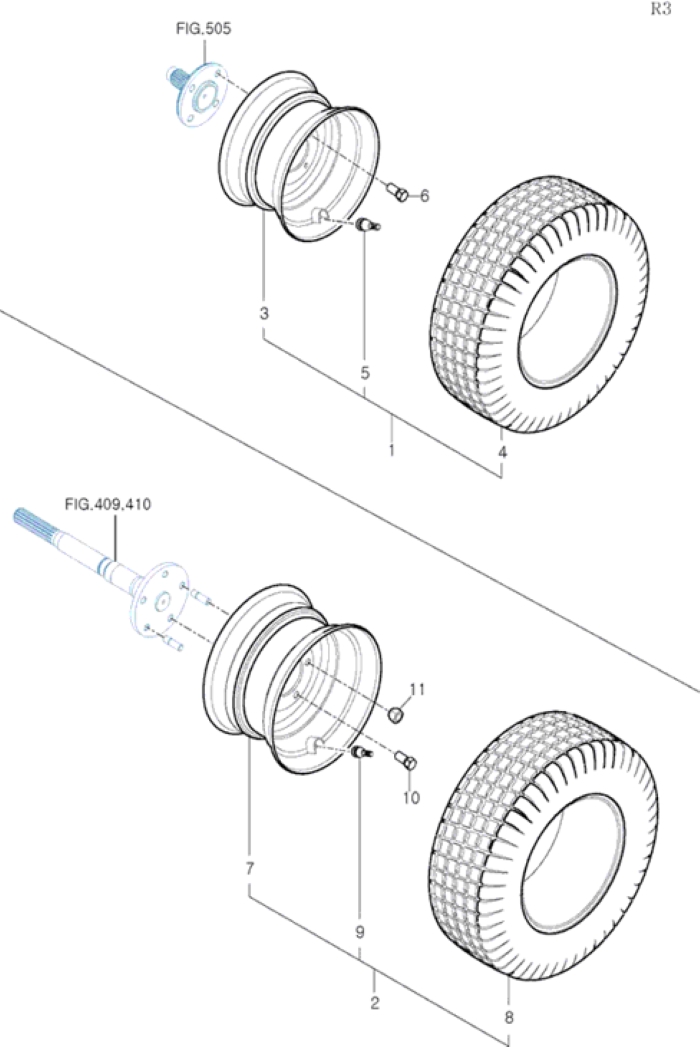 R3

FIG.505

6

3

5

1

4

FIG.409,410

11

10

7

9

2

8