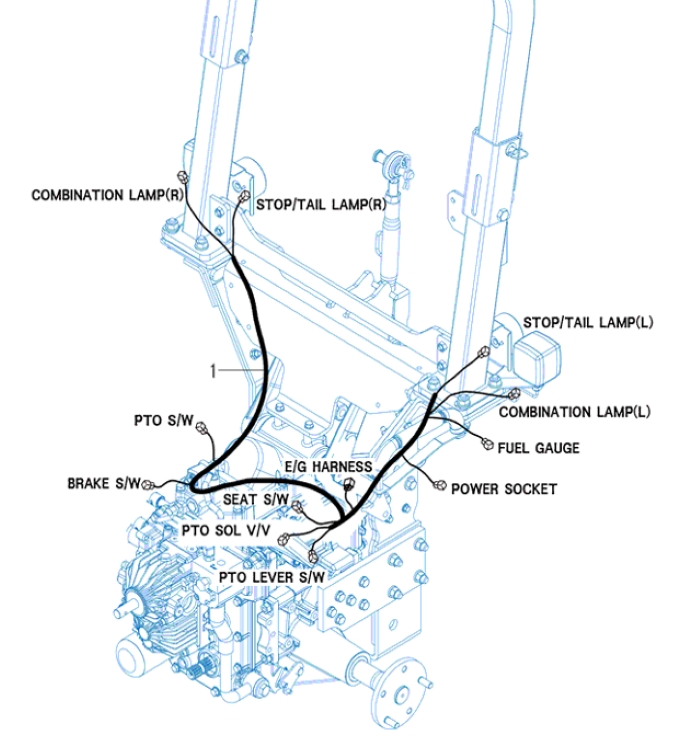 COMBINATION LAMP(R)
STOP/TAIL LAMP(R)
STOP/TAIL LAMP(L)
1
COMBINATION LAMP(L)
PTO S/W
FUEL GAUGE
E/G HARNESS
BRAKE S/W
POWER SOCKET
SEAT S/W
PTO SOL V/V
PTO LEVER S/W