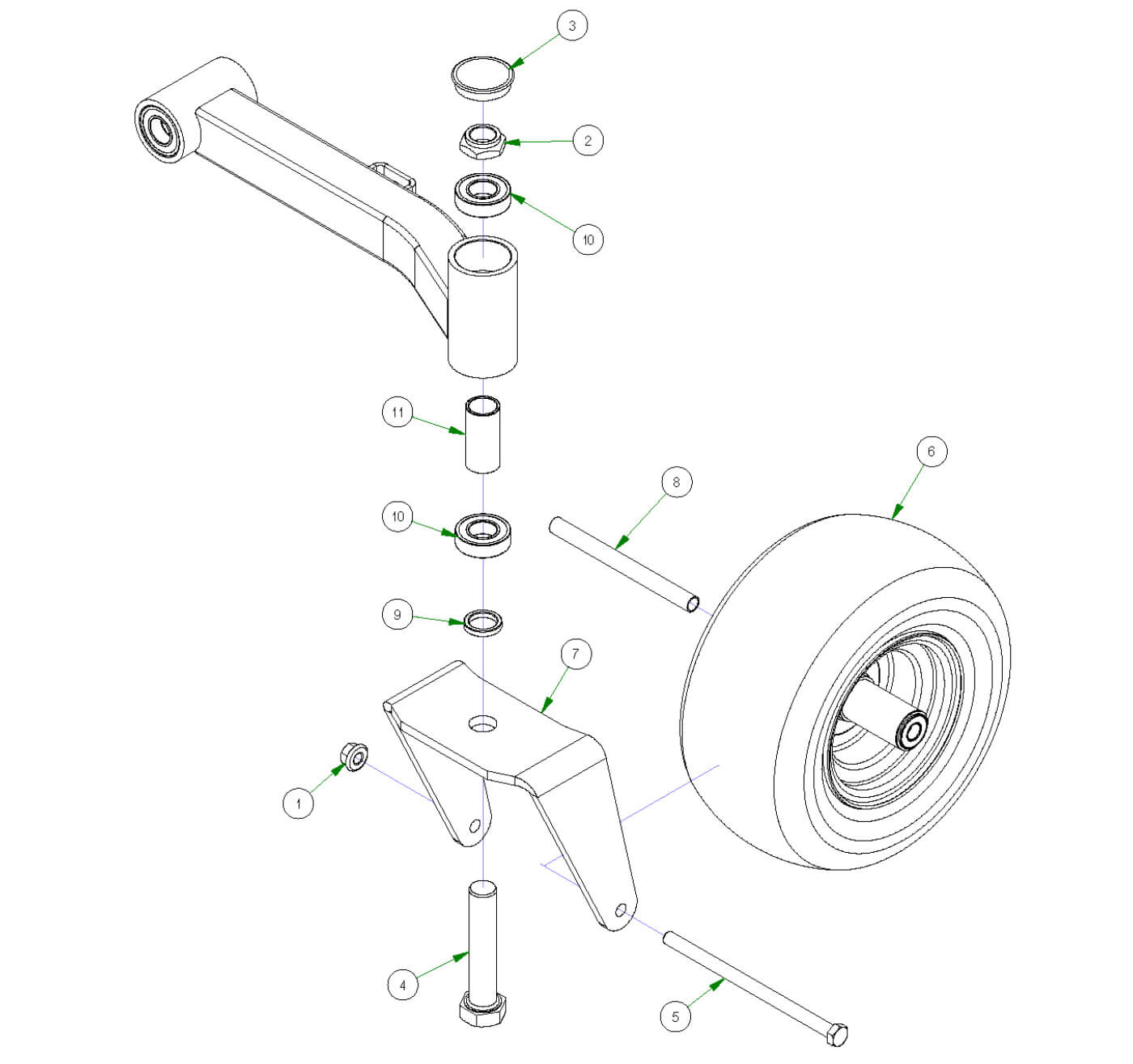 3
2
10
11
6
8
10
9
7
1
4
5