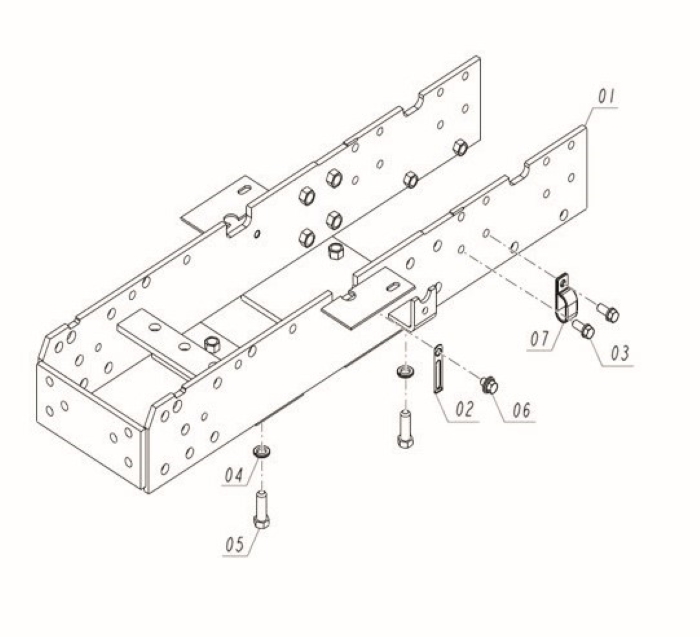 01
07
03
02
06
04
05