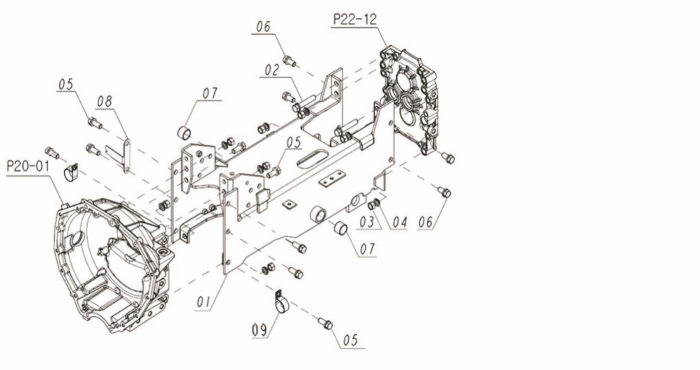 06
P22-12
02
05
08
07
05
P20-01
03
04
06
07
01
09
05