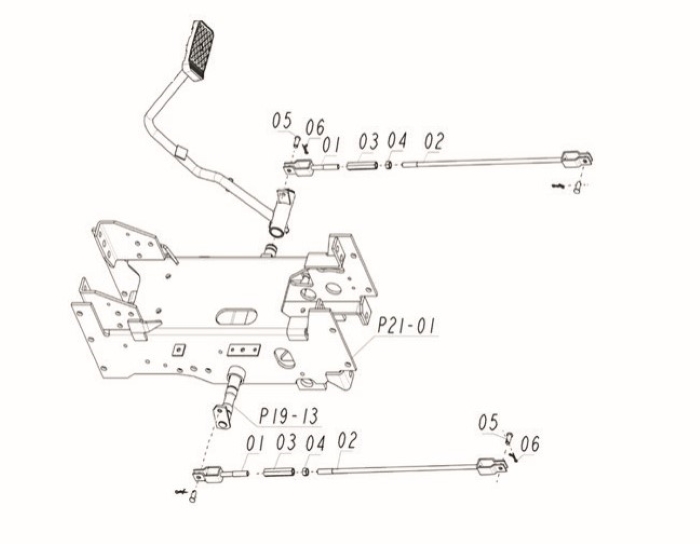 05 06 01 03 04 02

P21-01

P19-13

01 03 04 02

05 06