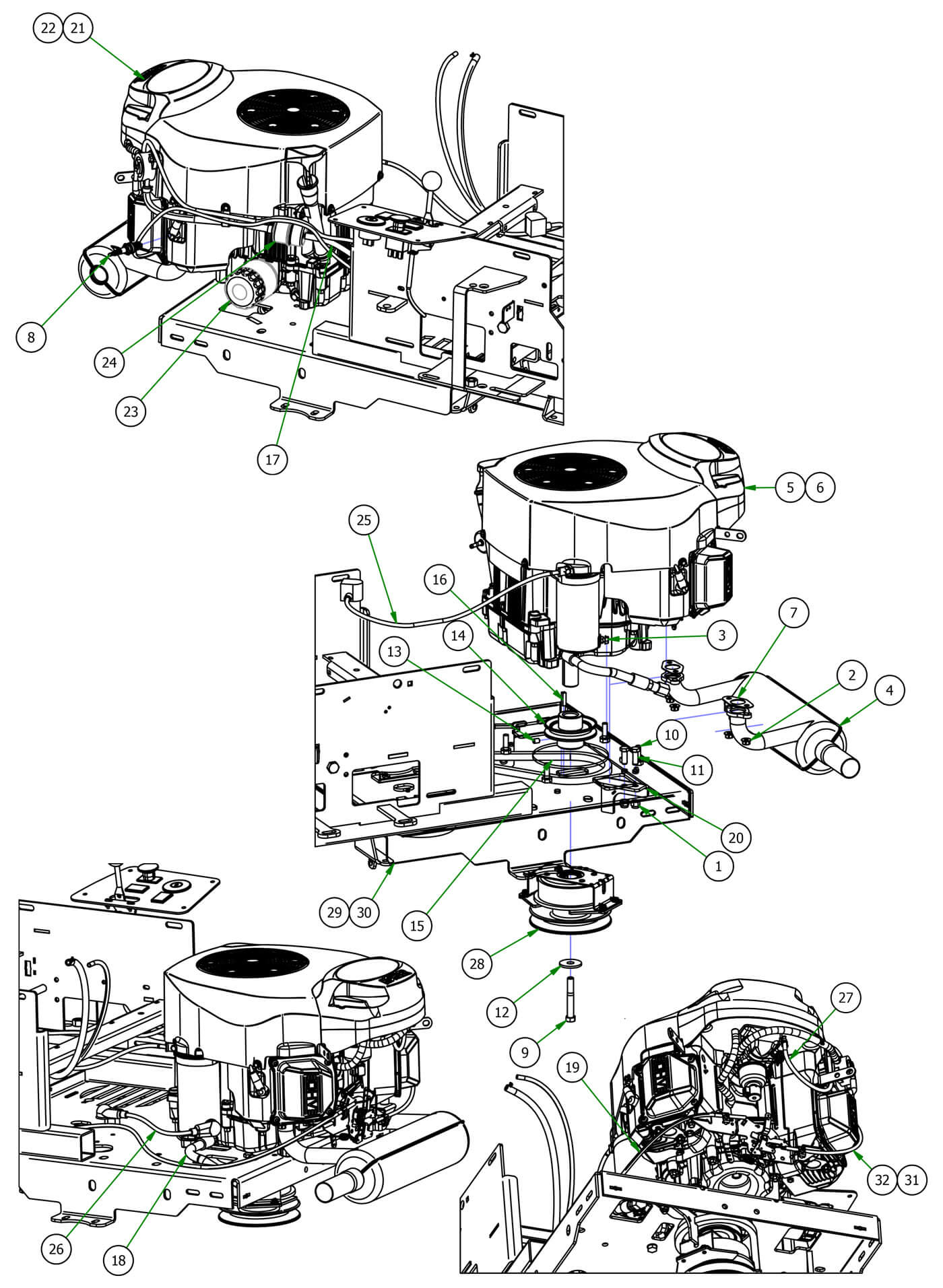 22 21
8
24
23
17
5 6
25
16
14
13
3
7
2
4
10
11
20
1
29 30
15
28
12
9
27
19
32 31
26
18