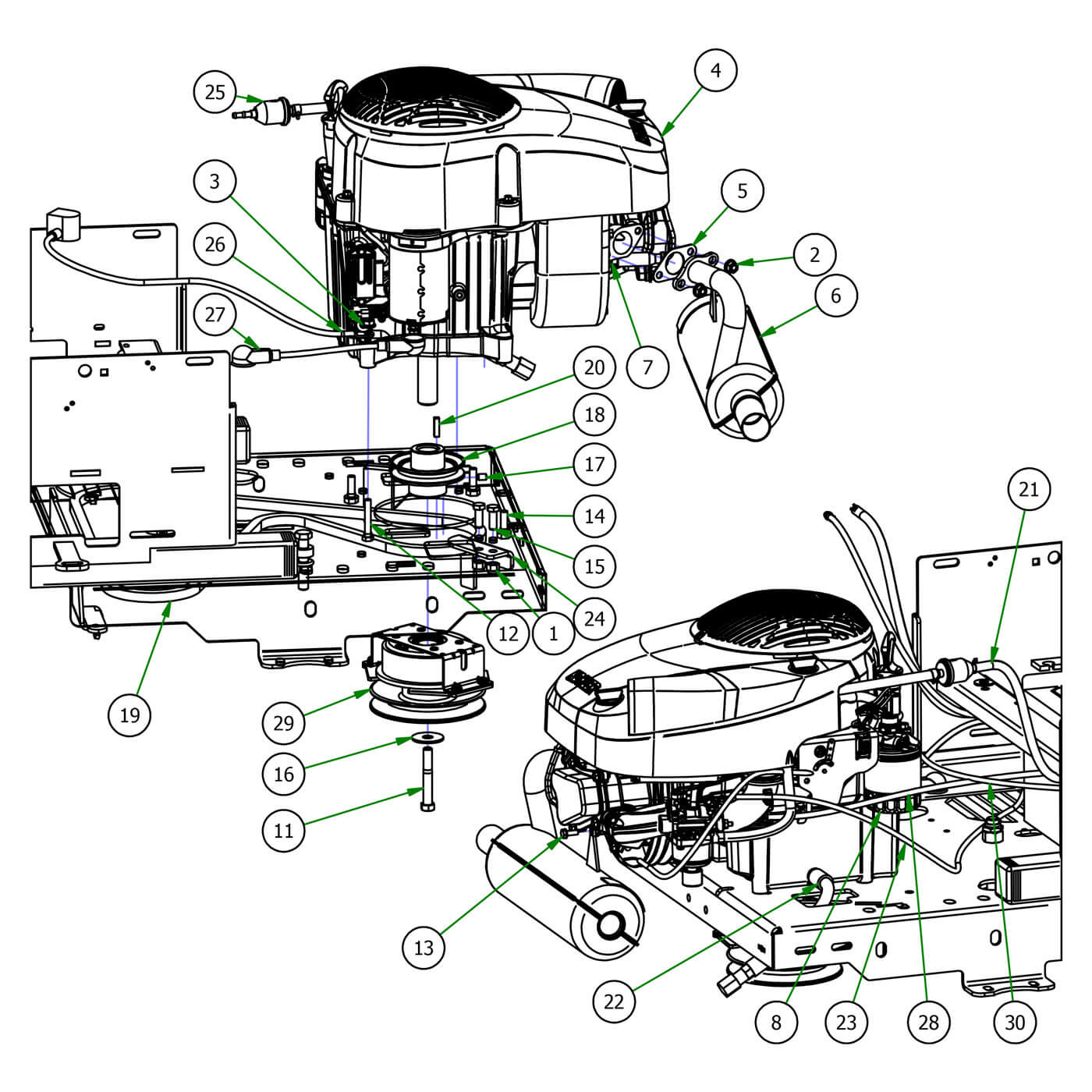 25
4
3
5
26
2
6
27
7
20
18
17
14
15
24
12
1
19
29
16
11
21
13
22
8
23
28
30