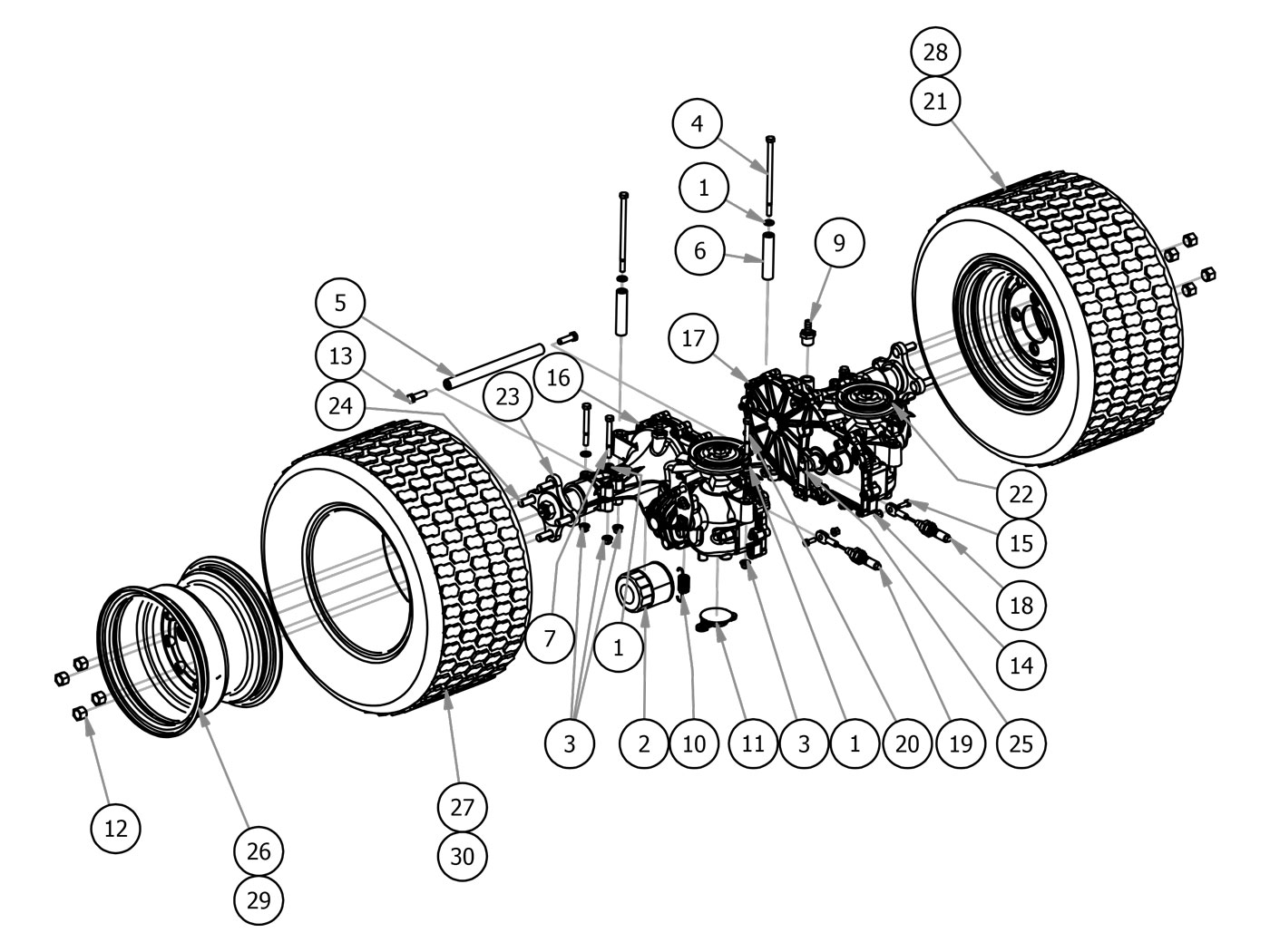 28
21
4
1
6
9
5
13
24
23
16
17
22
15
18
14
7
1
3
2
10
11
3
1
20
19
25
12
26
29
27
30