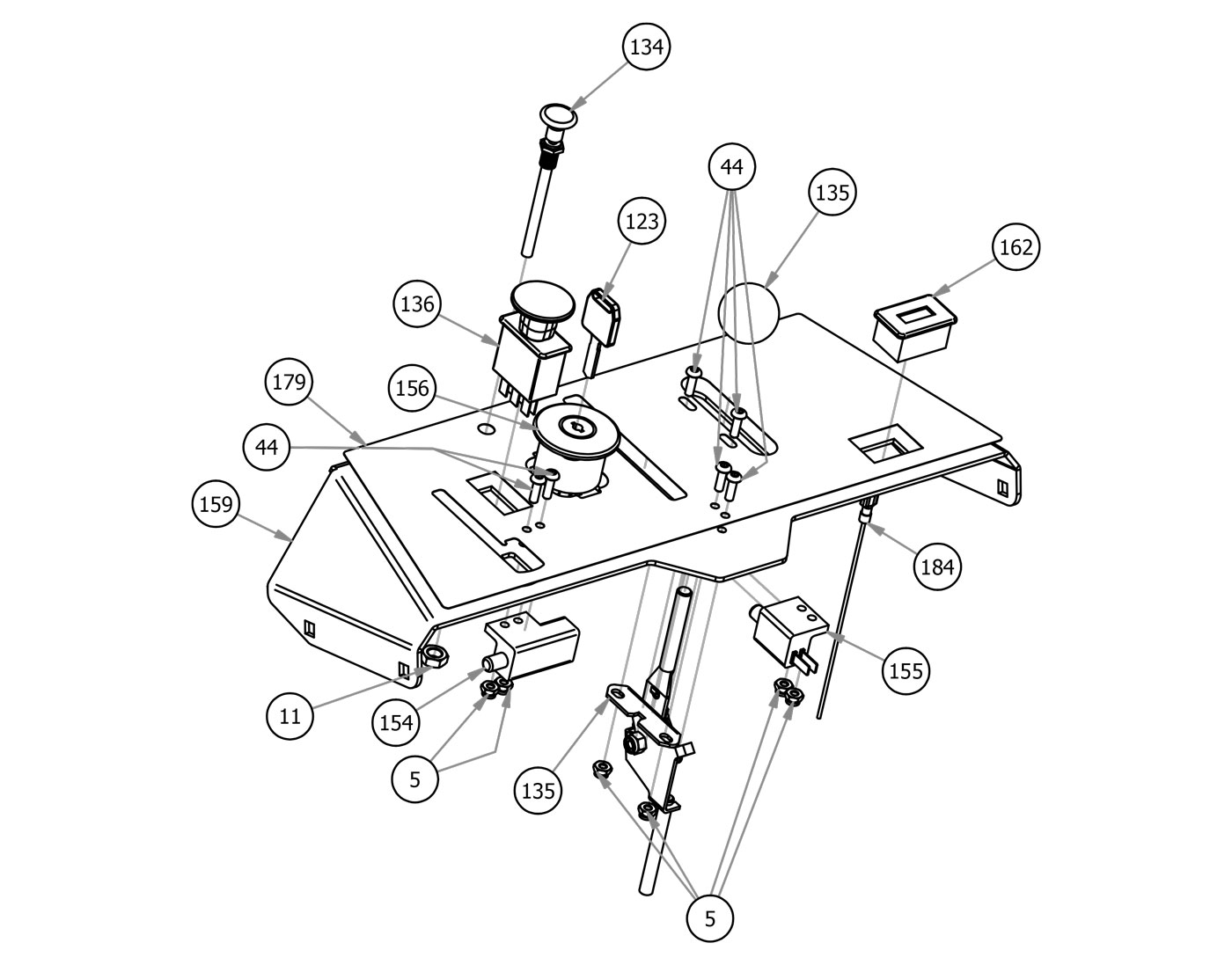 134
44
135
123
162
136
179
156
44
159
184
155
11
154
5
135
5