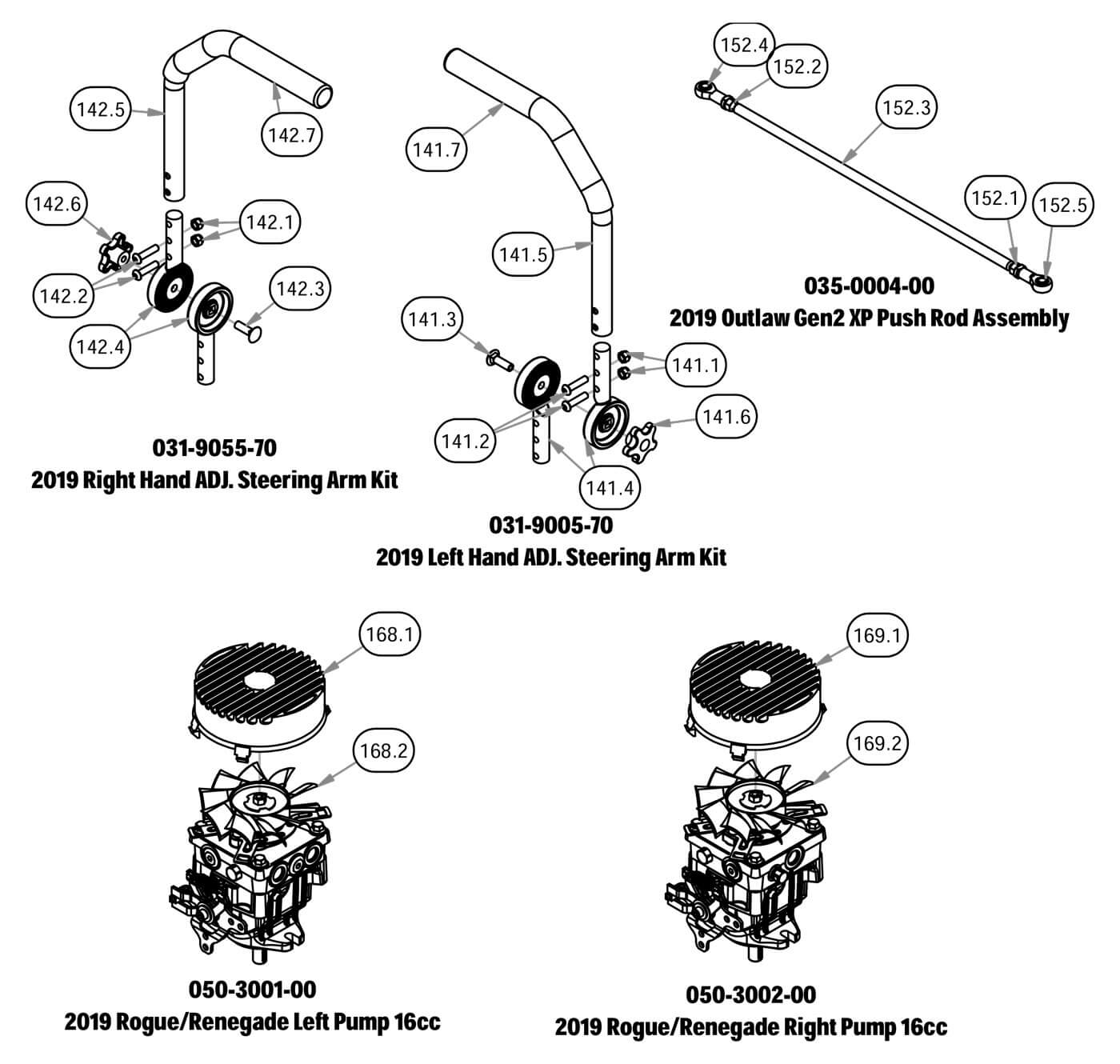 142.5
142.7
142.6
142.1
142.2
142.3
142.4

031-9055-70
2019 Right Hand ADJ. Steering Arm Kit

141.7
141.5
141.3
141.1
141.2
141.6
141.4

031-9005-70
2019 Left Hand ADJ. Steering Arm Kit

152.4
152.2
152.3
152.1
152.5

035-0004-00
2019 Outlaw Gen2 XP Push Rod Assembly

168.1
168.2

050-3001-00
2019 Rogue/Renegade Left Pump 16cc

169.1
169.2

050-3002-00
2019 Rogue/Renegade Right Pump 16cc