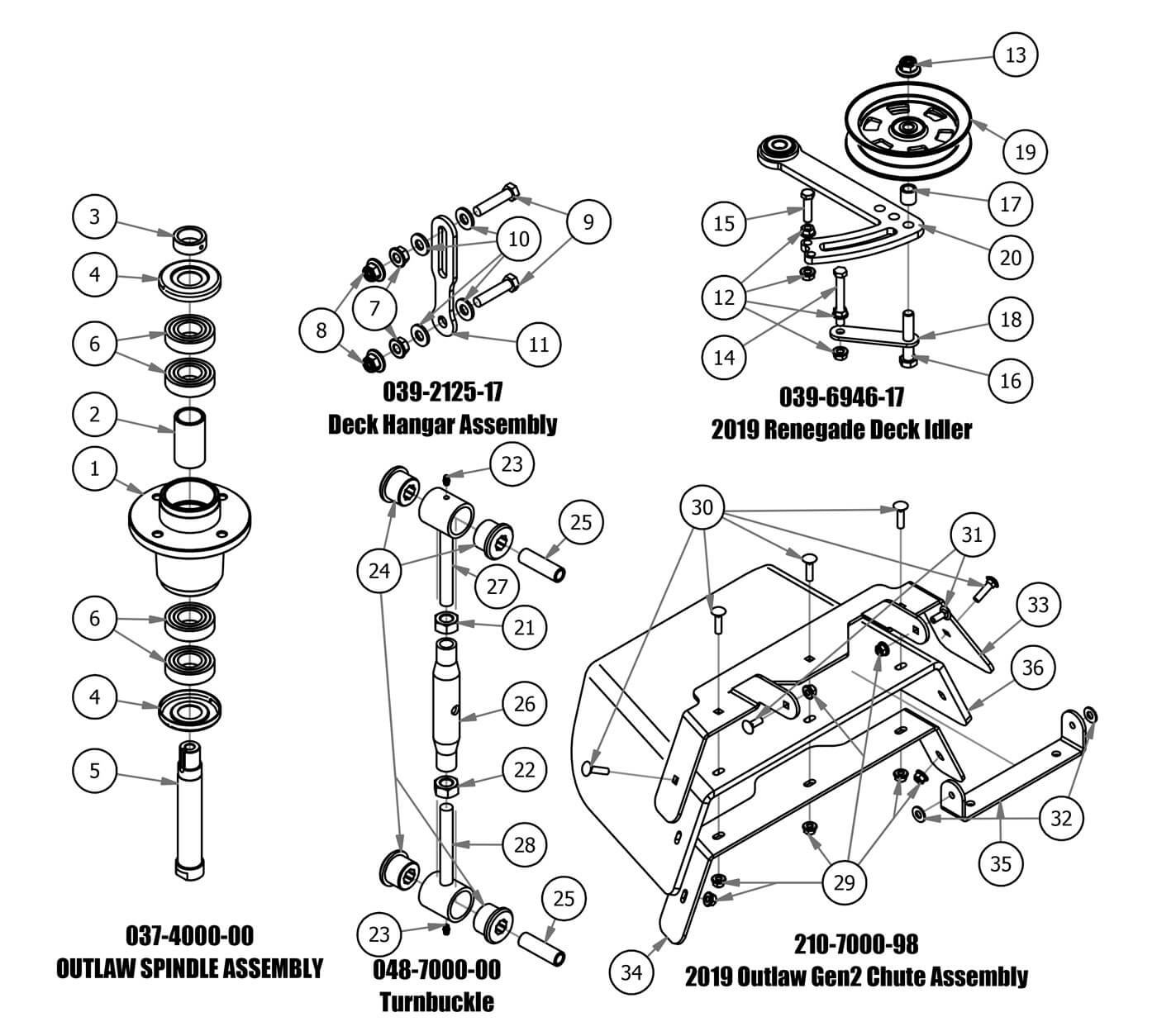 3
4
6
2
1
6
4
5
037-4000-00
OUTLAW SPINDLE ASSEMBLY

9
10
7
8
11
039-2125-17
Deck Hangar Assembly

13
19
17
15
20
12
18
14
16
039-6946-17
2019 Renegade Deck Idler

23
25
24
27
21
26
22
28
25
23
048-7000-00
Turnbuckle

30
31
33
36
32
35
29
34
210-7000-98
2019 Outlaw Gen2 Chute Assembly