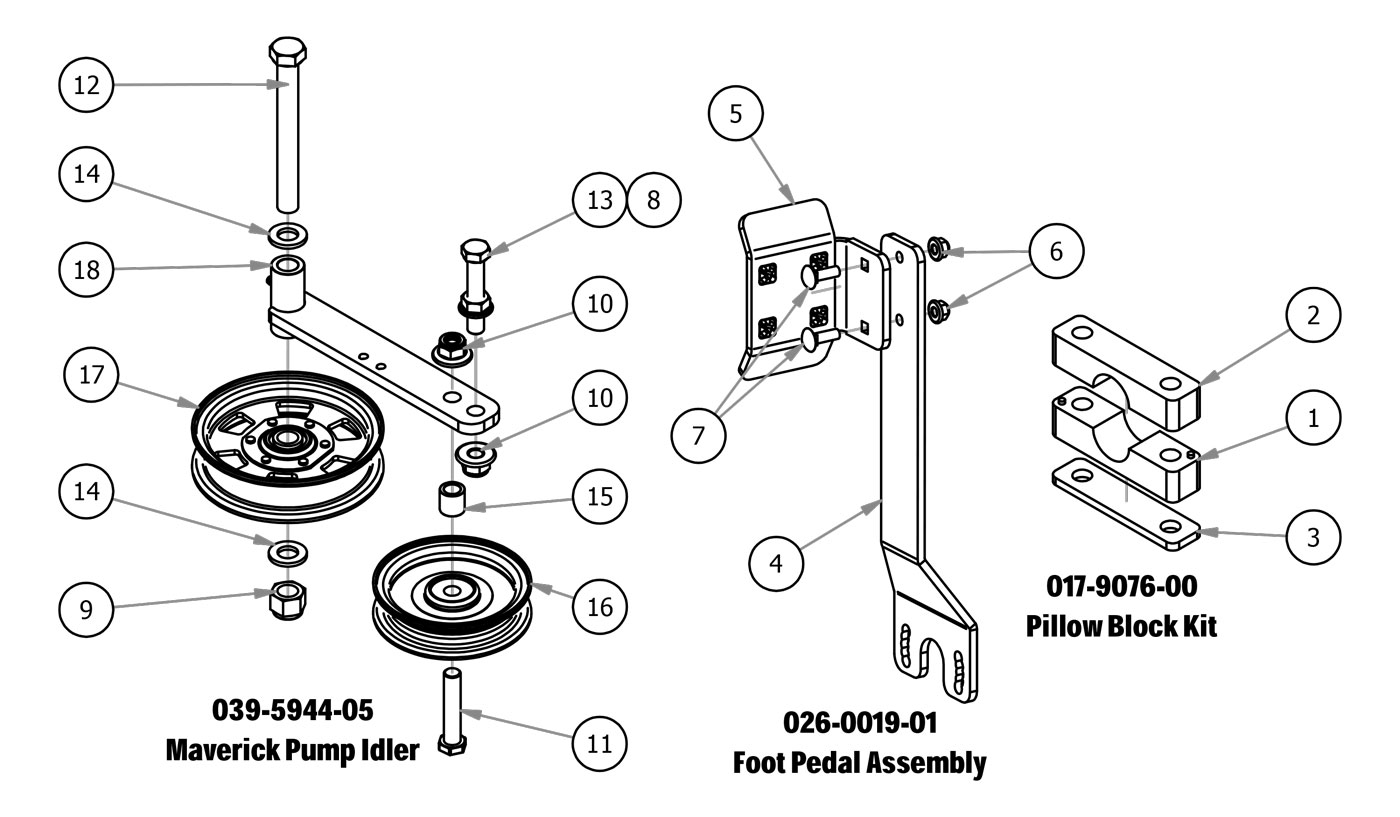 12

14

18

17

14

9

13 8

10

10

15

16

11

039-5944-05
Maverick Pump Idler

5

6

7

4

026-0019-01
Foot Pedal Assembly

2

1

3

017-9076-00
Pillow Block Kit