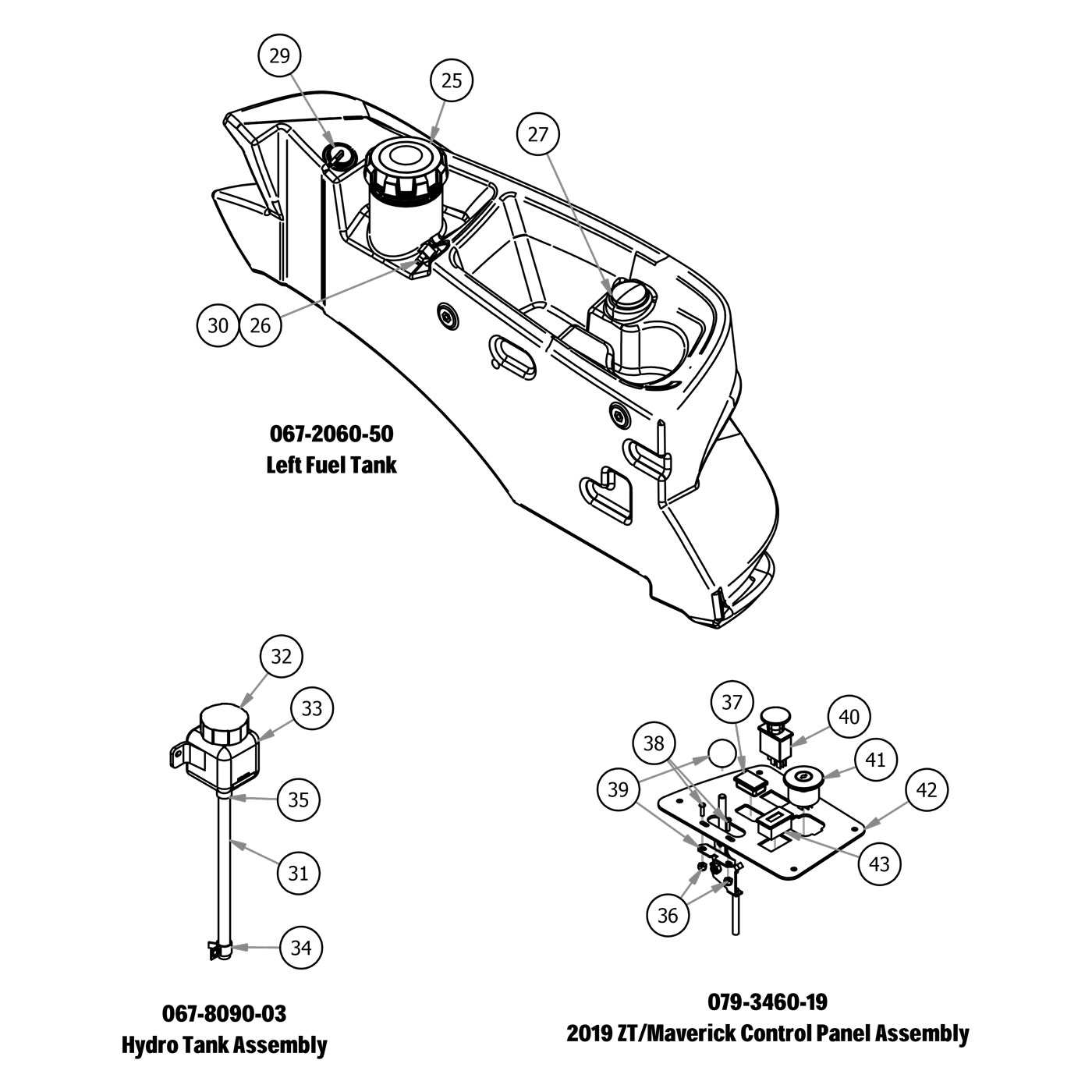 29

25

27

30 26

067-2060-50
Left Fuel Tank

32

33

35

31

34

067-8090-03
Hydro Tank Assembly

37

40

38

41

39

42

43

36

079-3460-19
2019 ZT/Maverick Control Panel Assembly