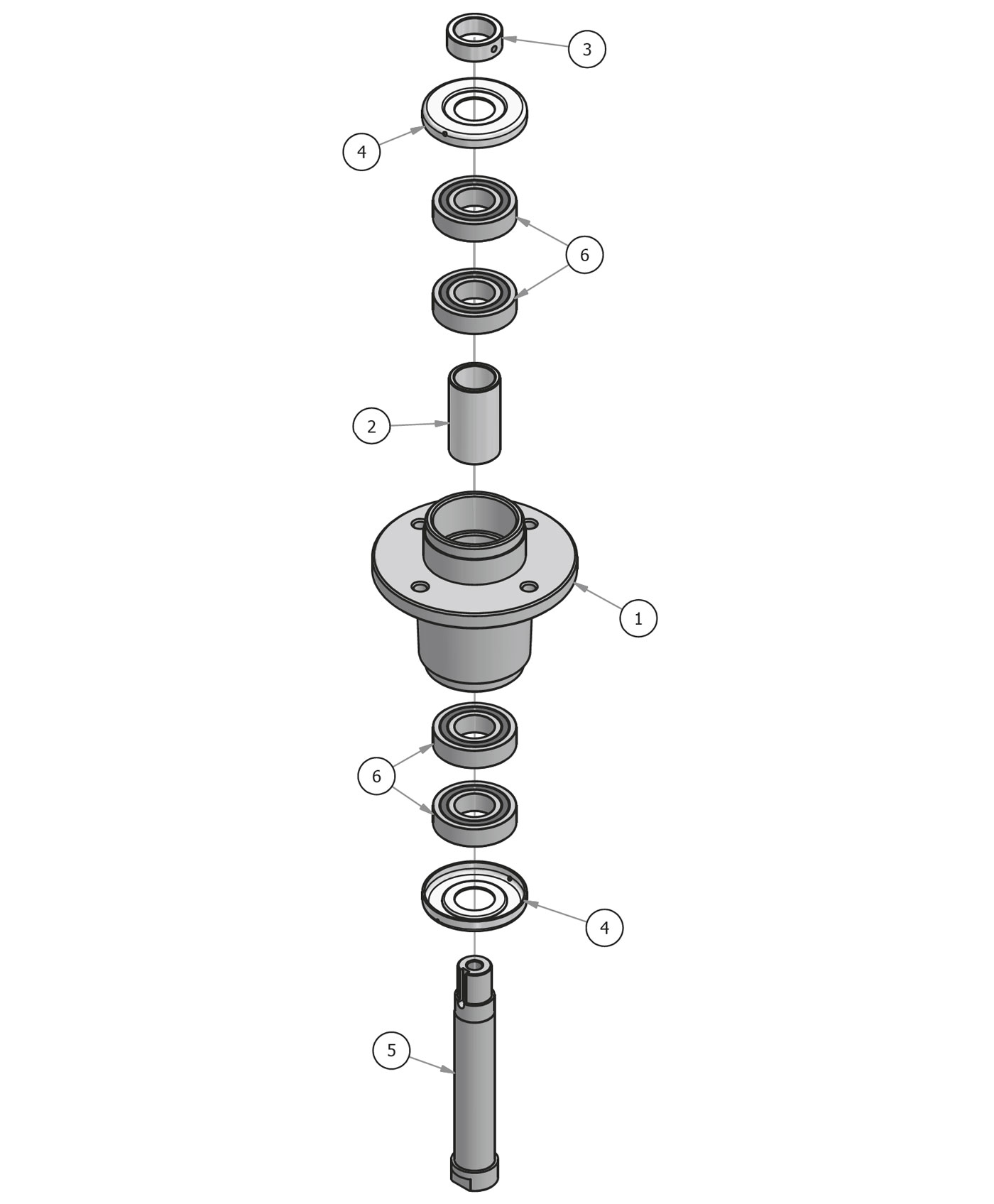 3
4
6
2
1
6
4
5