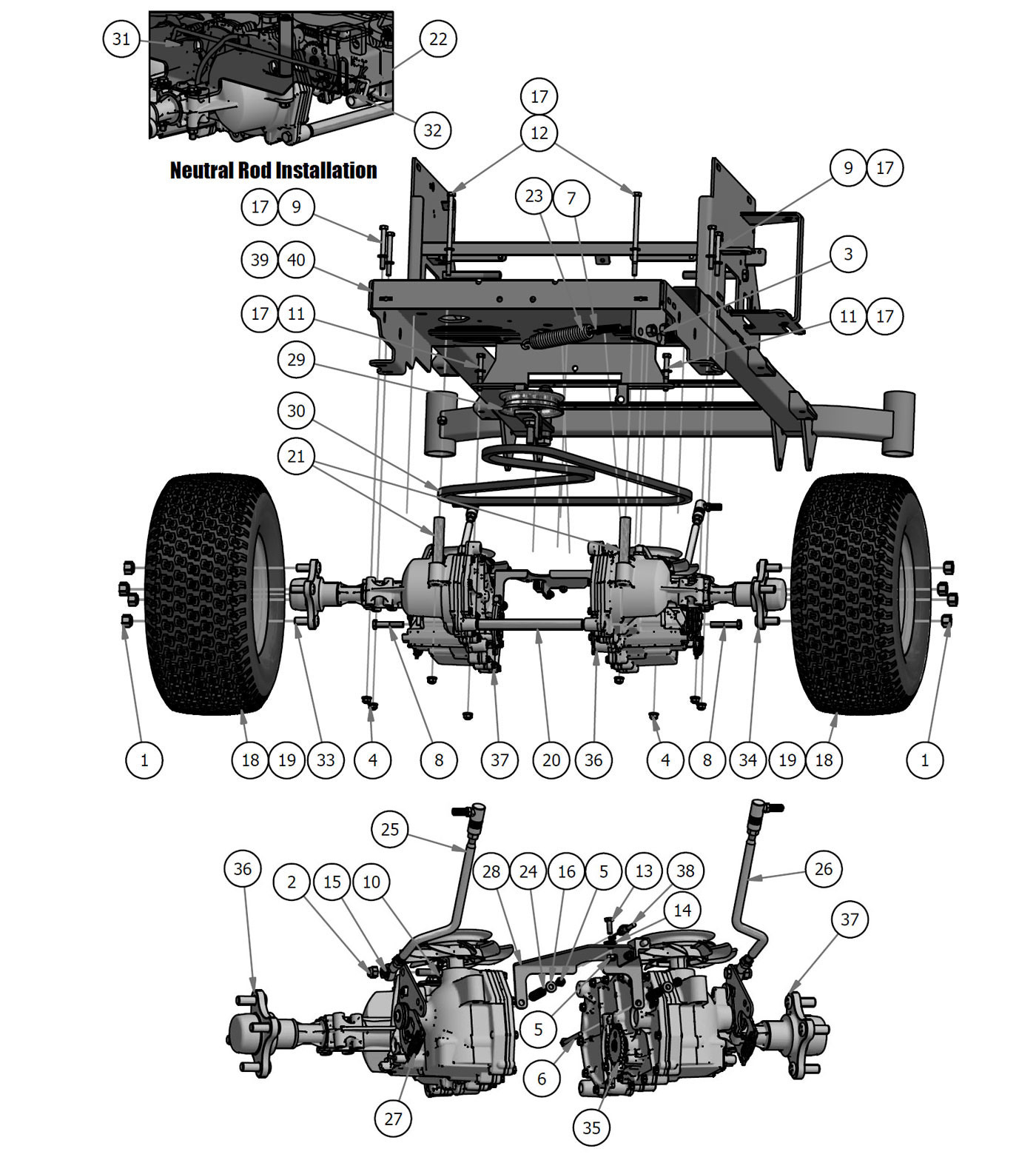 31
22
32
Neutral Rod Installation
17
12
9 17
17 9
23 7
39 40
3
17 11
11 17
29
30
21
1
18 19 33
4
8
37
20
36
4
8
34 19 18
1
25
36
2 15 10
28 24 16 5 13 38
14
26
37
5
6
27
35