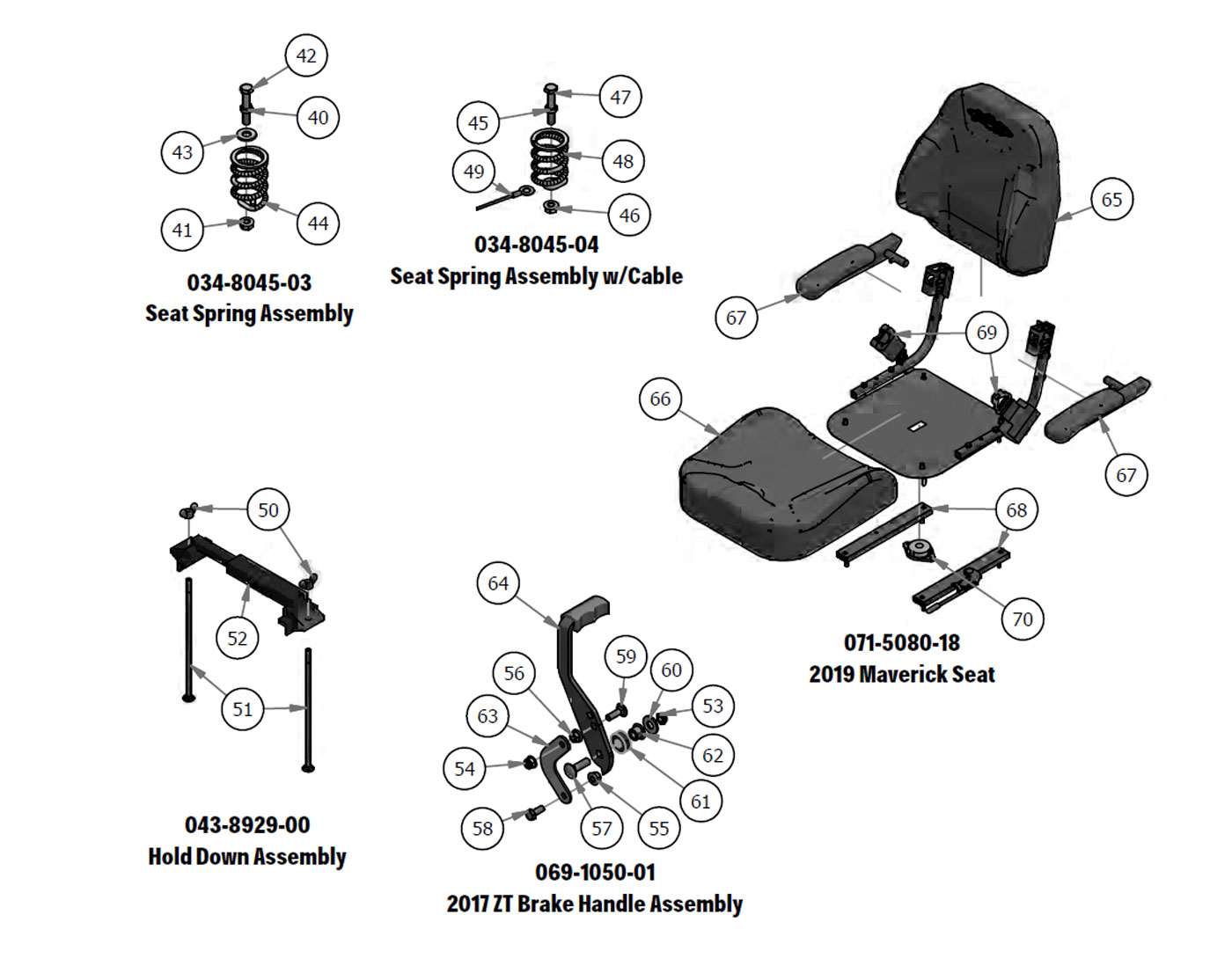 42
40
43
44
41
034-8045-03
Seat Spring Assembly

47
45
48
49
46
034-8045-04
Seat Spring Assembly w/Cable

65
67
69
66
67
68
70
071-5080-18
2019 Maverick Seat

50
52
51
043-8929-00
Hold Down Assembly

64
59
56
60
53
63
62
54
61
58
57
55
069-1050-01
2017 ZT Brake Handle Assembly