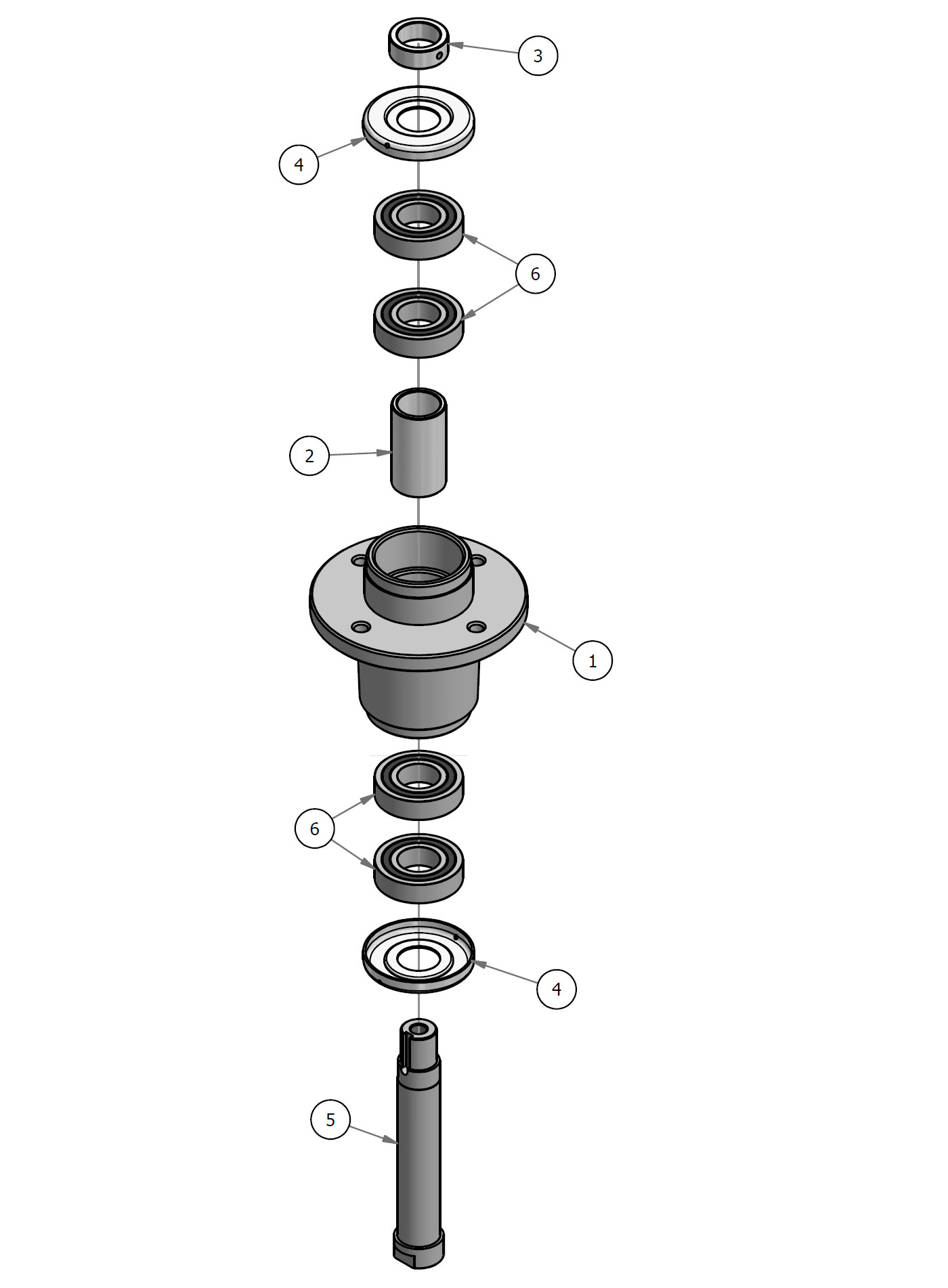 3

4

6

2

1

6

4

5